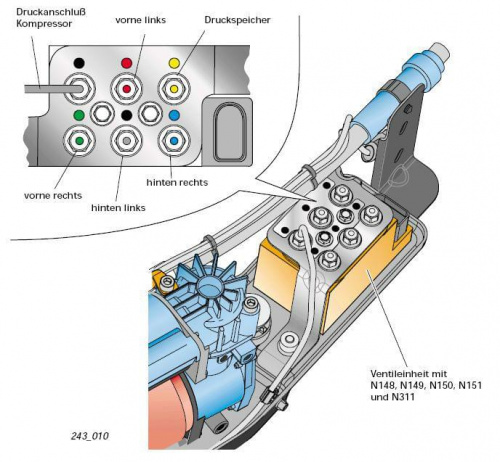 Druckanschluß Kompressor

vorne links

Druckspeicher

vorne rechts

hinten links

hinten rechts

Ventileinheit mit N148, N149, N150, N151 und N311

243_010